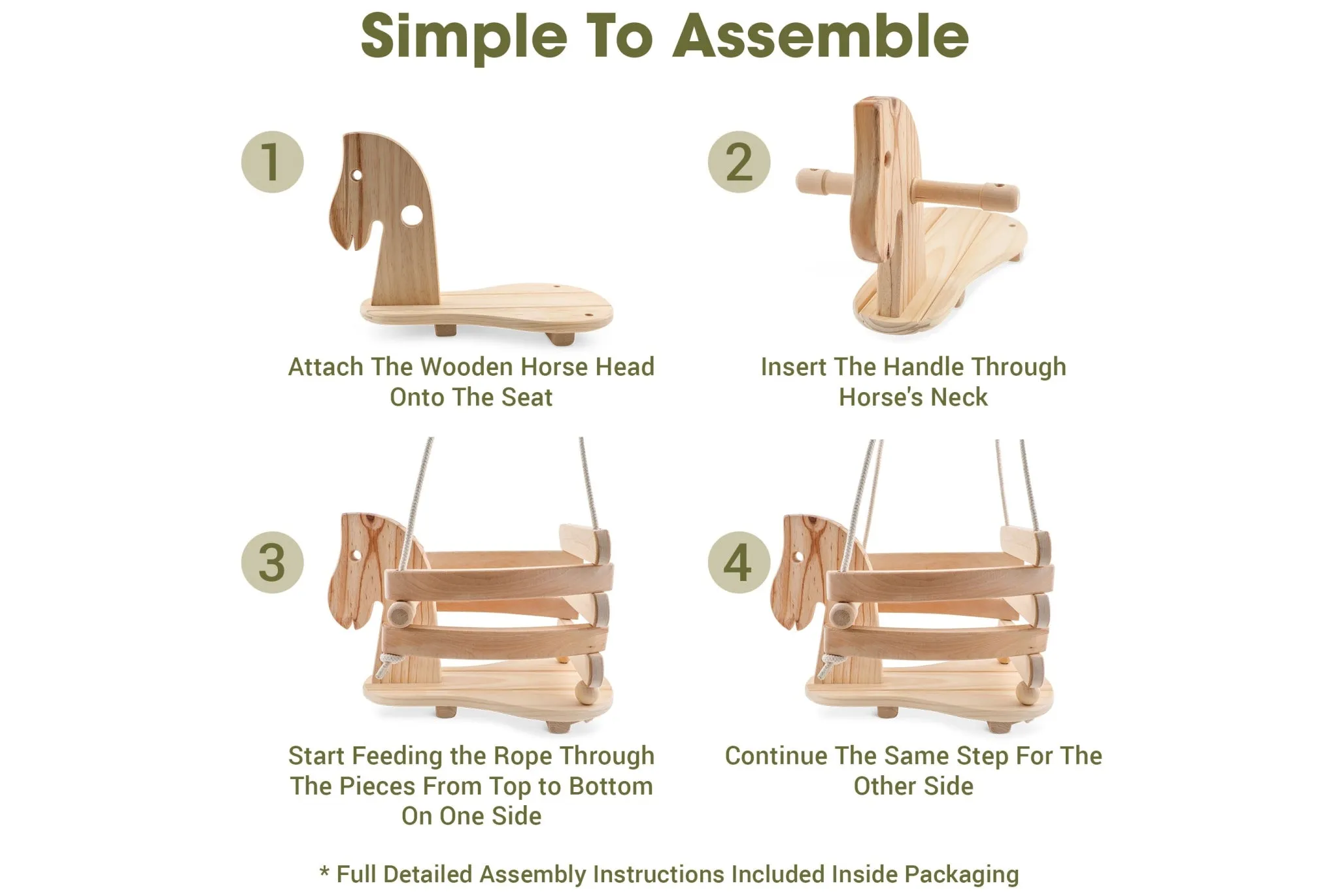 Simple To Assemble

1

Attach The Wooden Horse Head Onto The Seat

2

Insert The Handle Through Horse's Neck

3

Start Feeding the Rope Through The Pieces From Top to Bottom On One Side

4

Continue The Same Step For The Other Side

* Full Detailed Assembly Instructions Included Inside Packaging